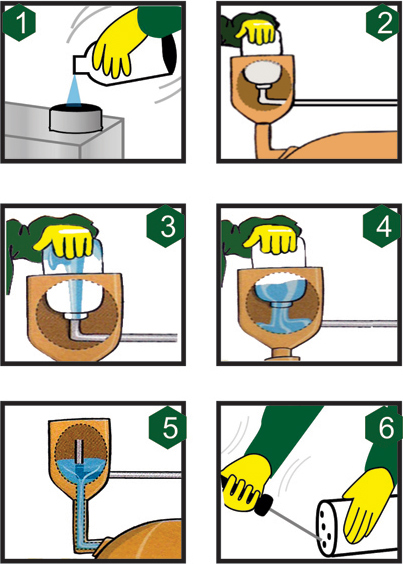 1

2

3

4

5

6